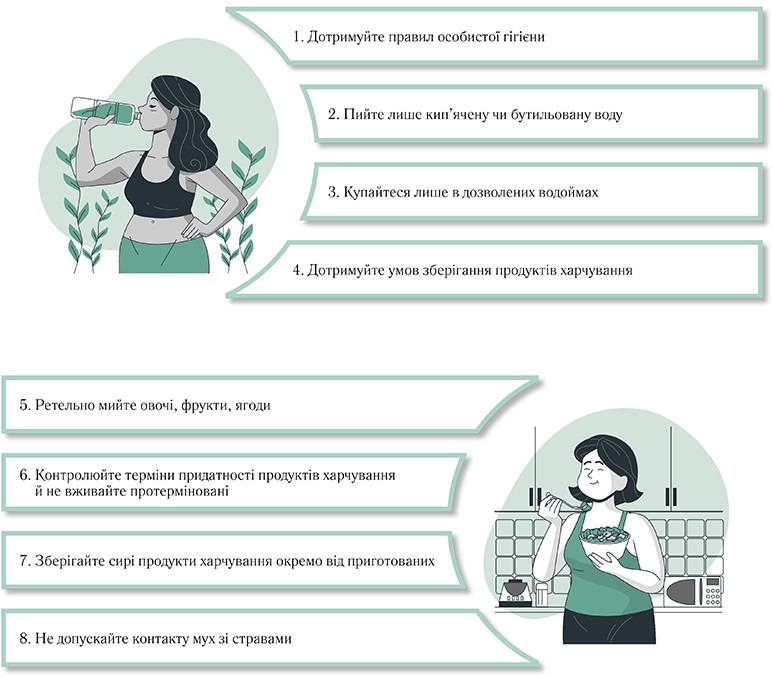 1. Дотримуйте правил особистої гігієни

2. Пийте лише кип'ячену чи бутильовану воду

3. Купайтеся лише в дозволених водоймах

4. Дотримуйте умов зберігання продуктів харчування

5. Ретельно мийте овочі, фрукти, ягоди

6. Контролюйте терміни придатності продуктів харчування й не вживайте протерміновані

7. Зберігайте сирі продукти харчування окремо від приготованих

8. Не допускайте контакту мух зі стравами